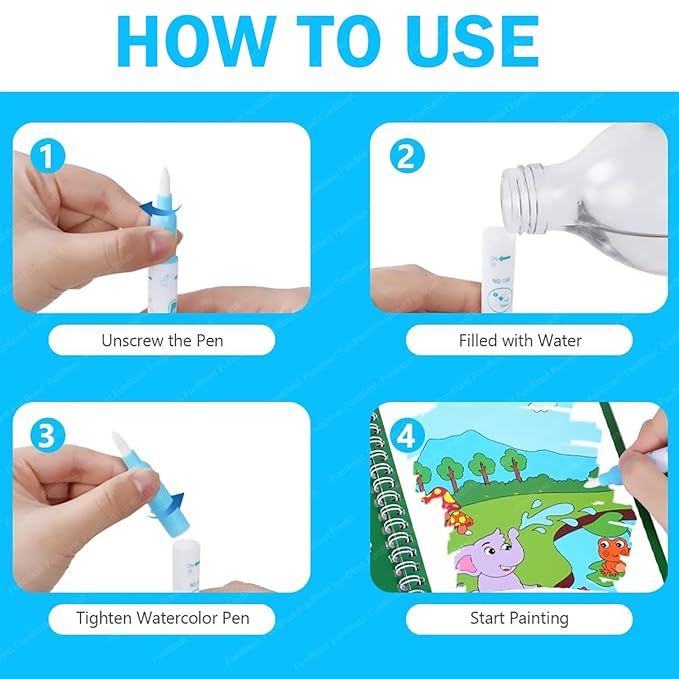 HOW TO USE

1

Unscrew the Pen

2

Filled with Water

3

Tighten Watercolor Pen

4

Start Painting